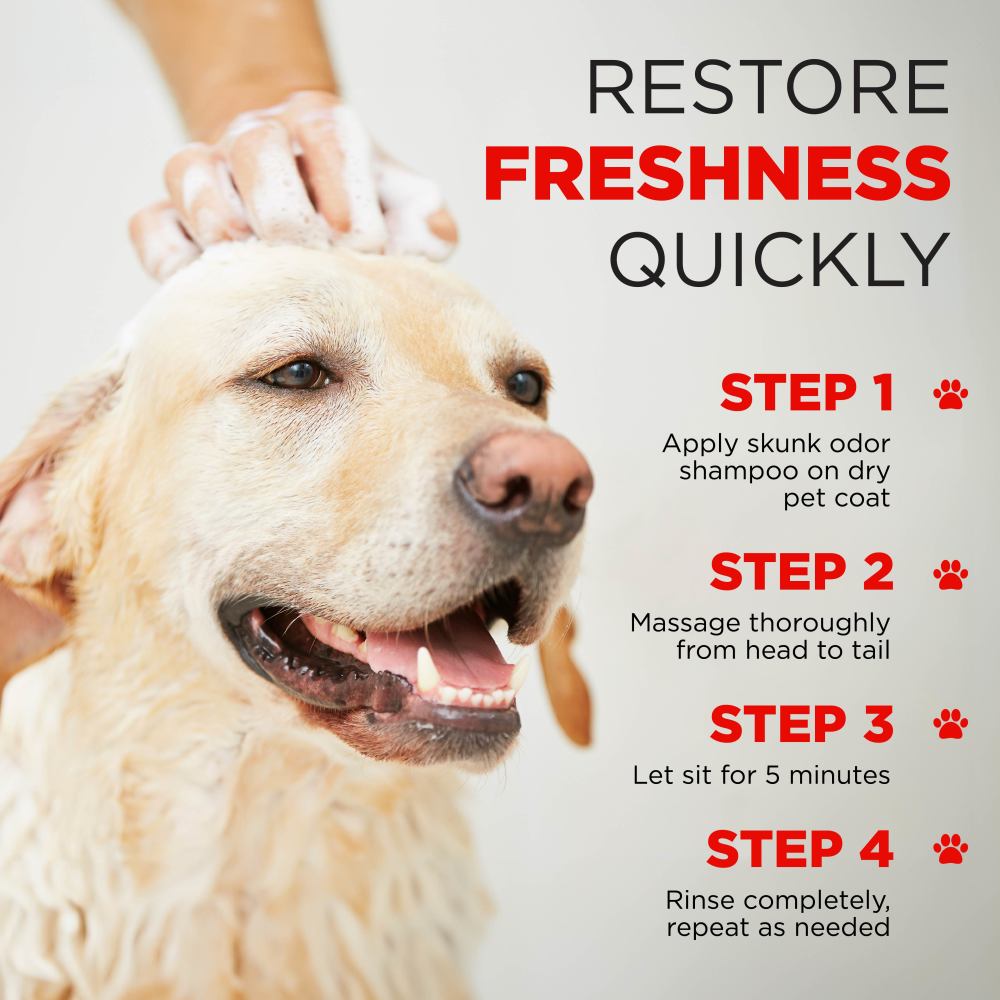 RESTORE
FRESHNESS
QUICKLY

STEP 1
Apply skunk odor shampoo on dry pet coat

STEP 2
Massage thoroughly from head to tail

STEP 3
Let sit for 5 minutes

STEP 4
Rinse completely, repeat as needed